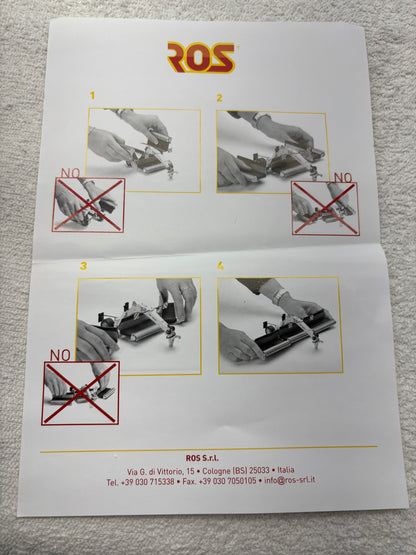 ROS

1

NO

2

NO

3

NO

4

ROS S.r.l.
Via G. di Vittorio, 15 • Cologne (BS) 25033 • Italia
Tel. +39 030 715338 • Fax. +39 030 7050105 • info@ros-srl.it